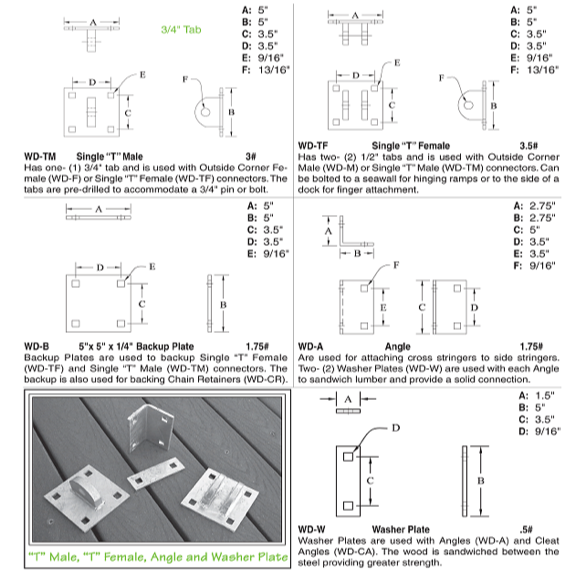 A
3/4" Tab
A: 5"
B: 5"
C: 3.5"
D: 3.5"
E: 9/16"
F: 13/16"
D
E
C
F
B

WD-TM Single "T" Male 3#
Has one- (1) 3/4" tab and is used with Outside Corner Female (WD-F) or Single "T" Female (WD-TF) connectors. The tabs are pre-drilled to accommodate a 3/4" pin or bolt.

A
A: 5"
B: 5"
C: 3.5"
D: 3.5"
E: 9/16"
F: 13/16"
D
E
C
F
B

WD-TF Single "T" Female 3.5#
Has two- (2) 1/2" tabs and is used with Outside Corner Male (WD-M) or Single "T" Male (WD-TM) connectors. Can be bolted to a seawall for hinging ramps or to the side of a dock for finger attachment.

A
A: 5"
B: 5"
C: 3.5"
D: 3.5"
E: 9/16"
D
E
C
B

WD-B 5"x 5" x 1/4" Backup Plate 1.75#
Backup Plates are used to backup Single "T" Female (WD-TF) and Single "T" Male (WD-TM) connectors. The backup is also used for backing Chain Retainers (WD-CR).

A
B
A: 2.75"
B: 2.75"
C: 5"
D: 3.5"
E: 3.5"
F: 9/16"
F
E
C
D

WD-A Angle 1.75#
Are used for attaching cross stringers to side stringers. Two- (2) Washer Plates (WD-W) are used with each Angle to sandwich lumber and provide a solid connection.

"T" Male, "T" Female, Angle and Washer Plate

A
A: 1.5"
B: 5"
C: 3.5"
D: 9/16"
D
C
B

WD-W Washer Plate .5#
Washer Plates are used with Angles (WD-A) and Cleat Angles (WD-CA). The wood is sandwiched between the steel providing greater strength.